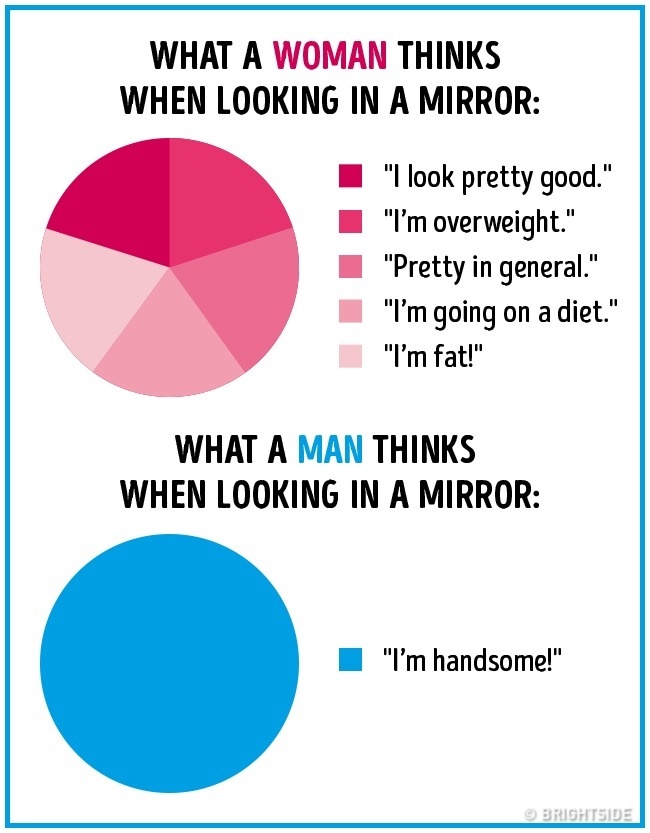 WHAT A WOMAN THINKS WHEN LOOKING IN A MIRROR:

"I look pretty good."
"I'm overweight."
"Pretty in general."
"I'm going on a diet."
"I'm fat!"

WHAT A MAN THINKS WHEN LOOKING IN A MIRROR:

"I'm handsome!"

© BRIGHTSIDE