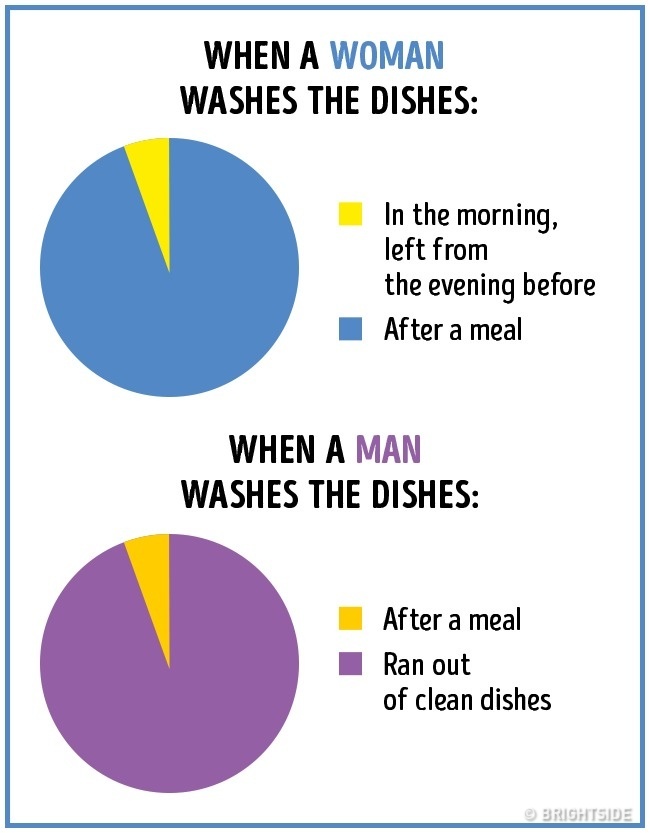 WHEN A WOMAN WASHES THE DISHES:

In the morning, left from the evening before

After a meal

WHEN A MAN WASHES THE DISHES:

After a meal

Ran out of clean dishes

© BRIGHTSIDE